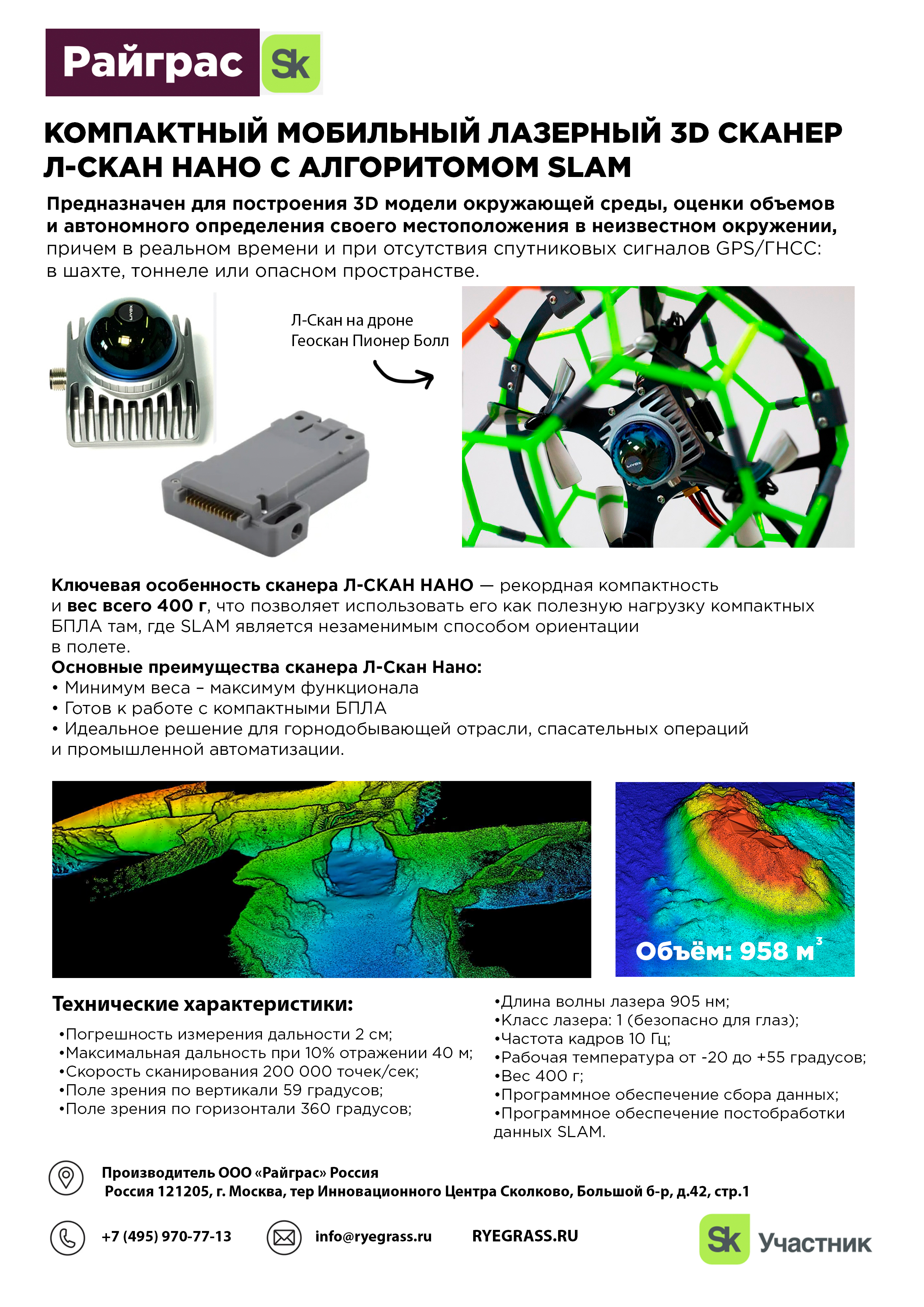 Райграс Sk

КОМПАКТНЫЙ МОБИЛЬНЫЙ ЛАЗЕРНЫЙ 3D СКАНЕР Л-СКАН НАНО С АЛГОРИТОМОМ SLAM

Предназначен для построения 3D модели окружающей среды, оценки объемов и автономного определения своего местоположения в неизвестном окружении, причем в реальном времени и при отсутствия спутниковых сигналов GPS/ГНСС: в шахте, тоннеле или опасном пространстве.

LIVOX

Л-Скан на дроне Геоскан Пионер Болл

Ключевая особенность сканера Л-СКАН НАНО — рекордная компактность и вес всего 400 г, что позволяет использовать его как полезную нагрузку компактных БПЛА там, где SLAM является незаменимым способом ориентации в полете.
Основные преимущества сканера Л-Скан Нано:
• Минимум веса – максимум функционала
• Готов к работе с компактными БПЛА
• Идеальное решение для горнодобывающей отрасли, спасательных операций и промышленной автоматизации.

Объём: 958 м$^3$

Технические характеристики:
•Погрешность измерения дальности 2 см;
•Максимальная дальность при 10% отражении 40 м;
•Скорость сканирования 200 000 точек/сек;
•Поле зрения по вертикали 59 градусов;
•Поле зрения по горизонтали 360 градусов;

•Длина волны лазера 905 нм;
•Класс лазера: 1 (безопасно для глаз);
•Частота кадров 10 Гц;
•Рабочая температура от -20 до +55 градусов;
•Вес 400 г;
•Программное обеспечение сбора данных;
•Программное обеспечение постобработки данных SLAM.

Производитель ООО «Райграс» Россия
Россия 121205, г. Москва, тер Инновационного Центра Сколково, Большой б-р, д.42, стр.1

+7 (495) 970-77-13 info@ryegrass.ru RYEGRASS.RU

Sk Участник